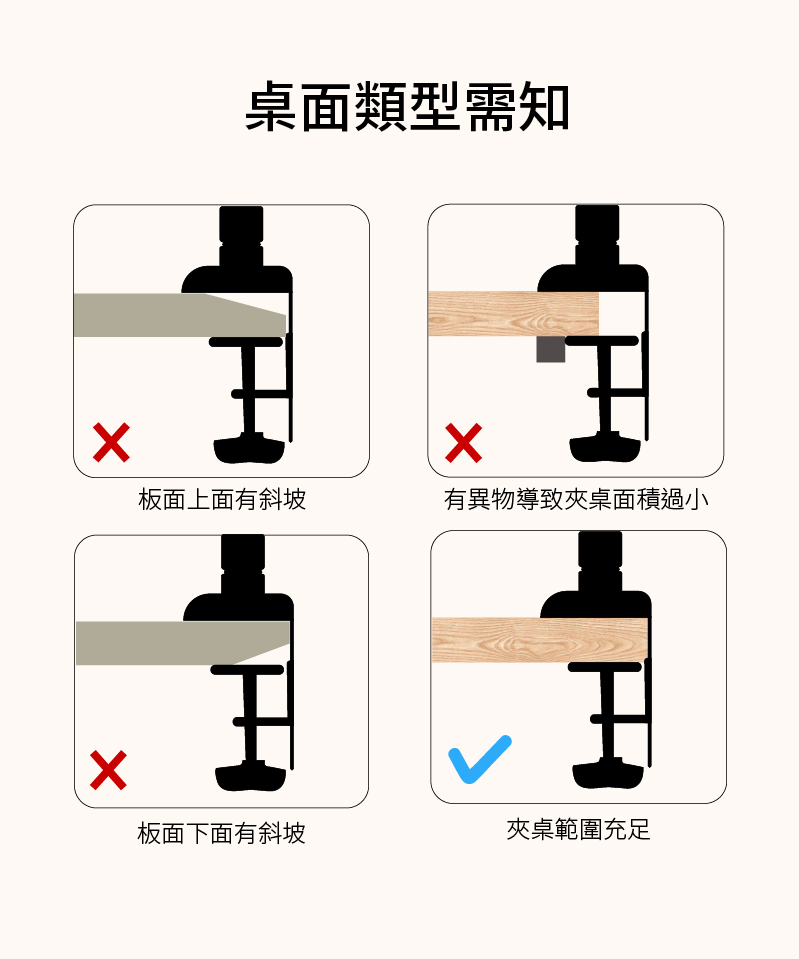 桌面類型需知

板面上面有斜坡

有異物導致夾桌面積過小

板面下面有斜坡

夾桌範圍充足