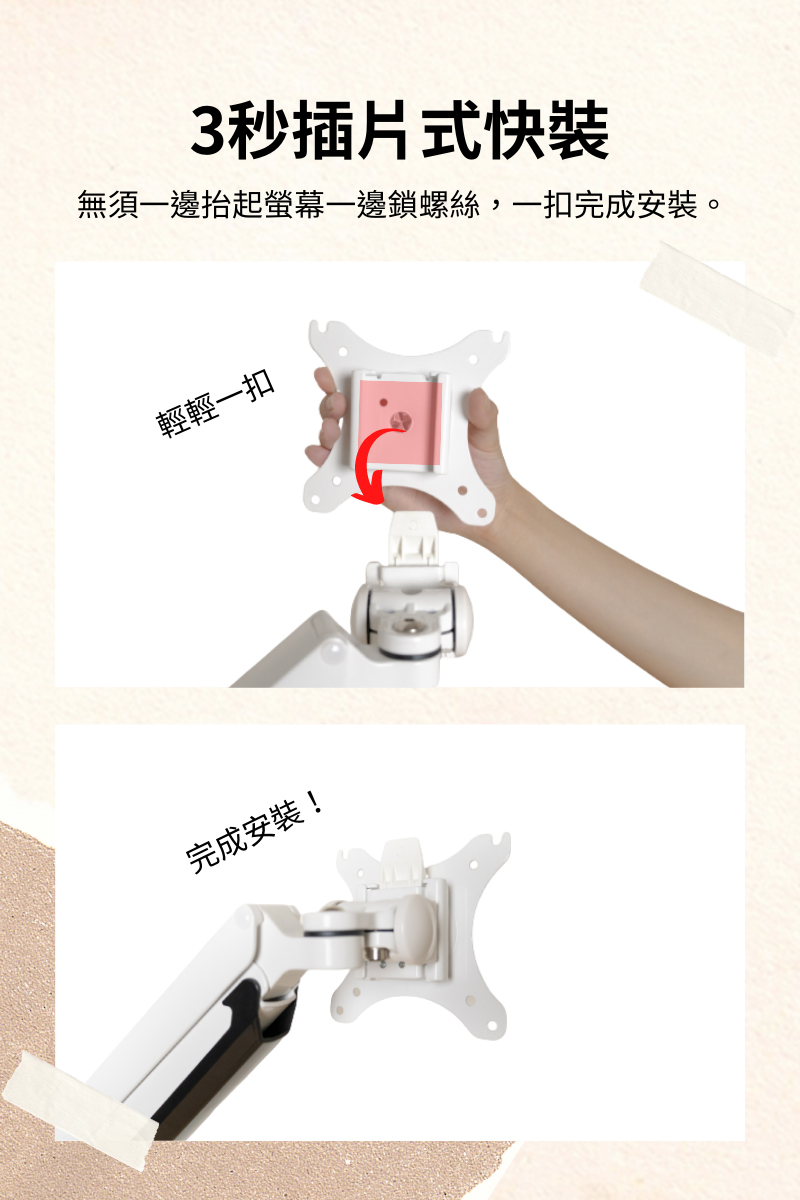 3秒插片式快裝

無須一邊抬起螢幕一邊鎖螺絲，一扣完成安裝。

輕輕一扣

完成安裝！