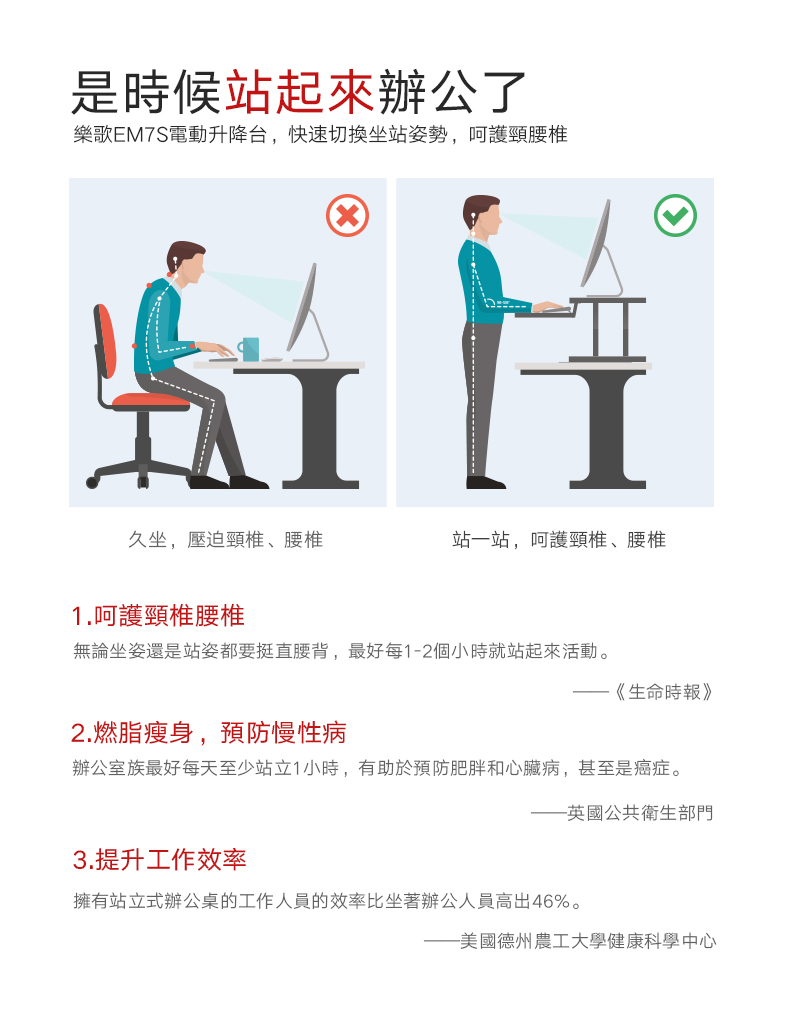 是時候站起來辦公了

樂歌EM7S電動升降台，快速切換坐站姿勢，呵護頸腰椎

久坐，壓迫頸椎、腰椎

站一站，呵護頸椎、腰椎

1.呵護頸椎腰椎

無論坐姿還是站姿都要挺直腰背，最好每1-2個小時就站起來活動。

——《生命時報》

2.燃脂瘦身，預防慢性病

辦公室族最好每天至少站立1小時，有助於預防肥胖和心臟病，甚至是癌症。

——英國公共衛生部門

3.提升工作效率

擁有站立式辦公桌的工作人員的效率比坐著辦公人員高出46%。

——美國德州農工大學健康科學中心