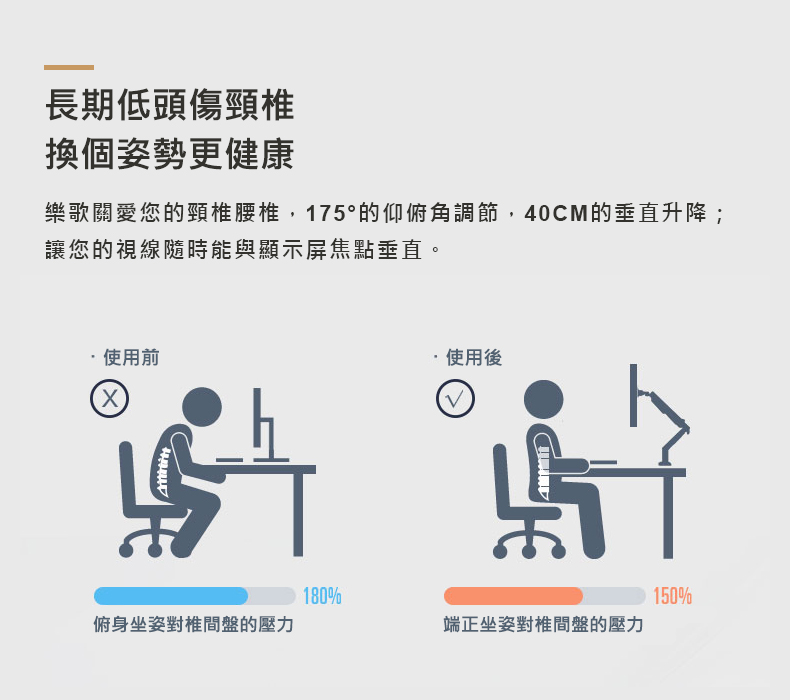 長期低頭傷頸椎
換個姿勢更健康

樂歌關愛您的頸椎腰椎，175°的仰俯角調節，40CM的垂直升降；讓您的視線隨時能與顯示屏焦點垂直。

· 使用前

X

180%

俯身坐姿對椎間盤的壓力

· 使用後

√

150%

端正坐姿對椎間盤的壓力