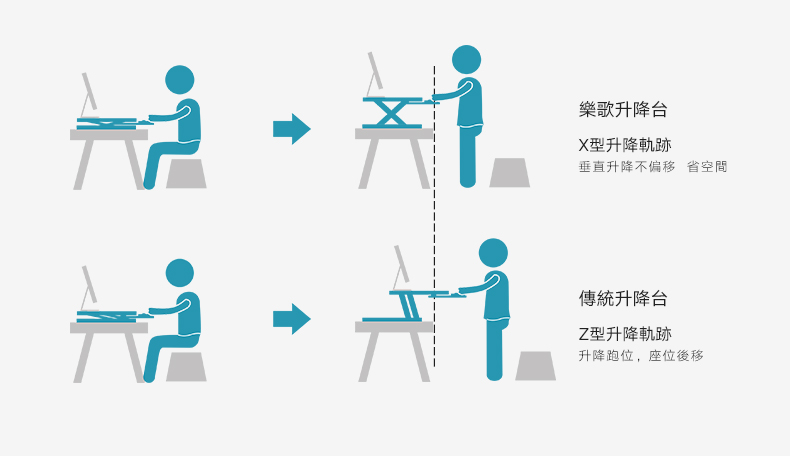 樂歌升降台

X型升降軌跡
垂直升降不偏移　省空間

傳統升降台

Z型升降軌跡
升降跑位，座位後移