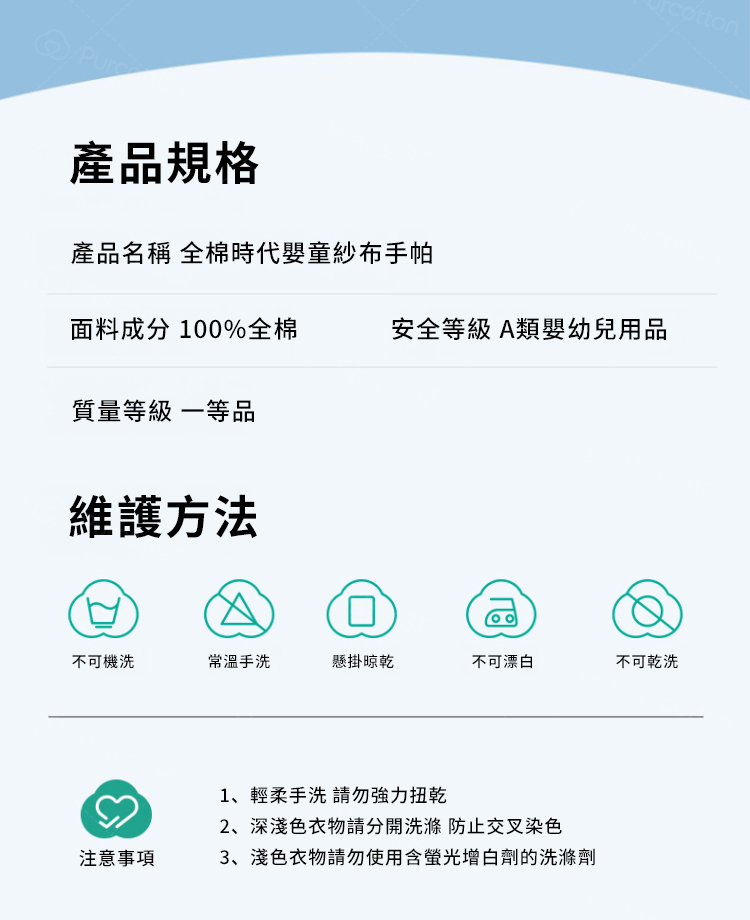 產品規格

產品名稱 全棉時代嬰童紗布手帕

面料成分 100%全棉

安全等級 A類嬰幼兒用品

質量等級 一等品

維護方法

不可機洗

常溫手洗

懸掛晾乾

不可漂白

不可乾洗

注意事項

1、輕柔手洗 請勿強力扭乾
2、深淺色衣物請分開洗滌 防止交叉染色
3、淺色衣物請勿使用含螢光增白劑的洗滌劑

Purcotton