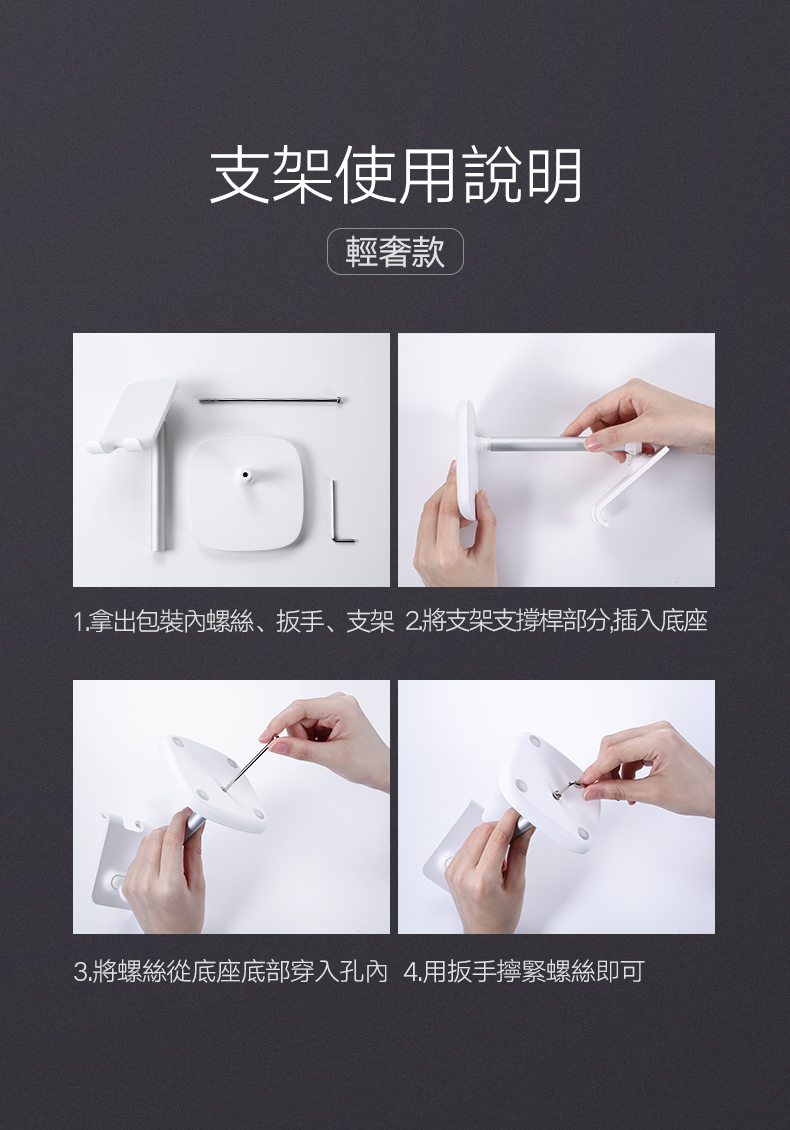 支架使用說明

輕奢款

1.拿出包裝內螺絲、扳手、支架

2.將支架支撐桿部分,插入底座

3.將螺絲從底座底部穿入孔內

4.用扳手擰緊螺絲即可