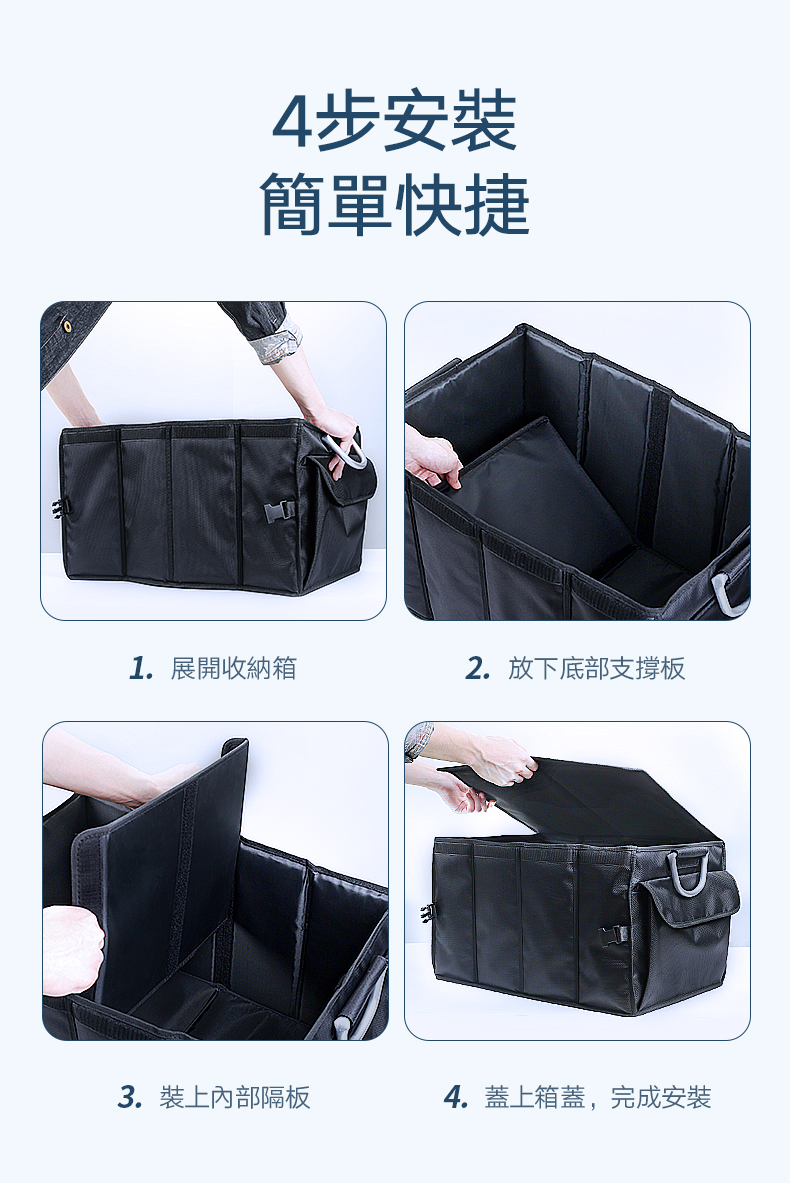 4步安裝
簡單快捷

1. 展開收納箱

2. 放下底部支撐板

3. 裝上內部隔板

4. 蓋上箱蓋，完成安裝