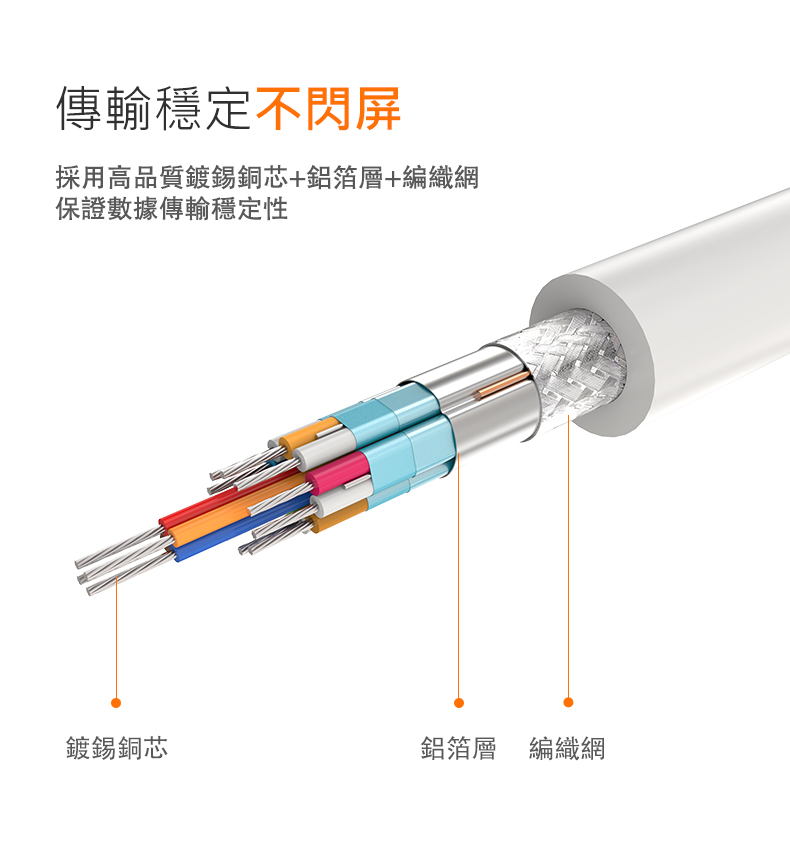 傳輸穩定不閃屏

採用高品質鍍錫銅芯+鋁箔層+編織網
保證數據傳輸穩定性

鍍錫銅芯

鋁箔層

編織網