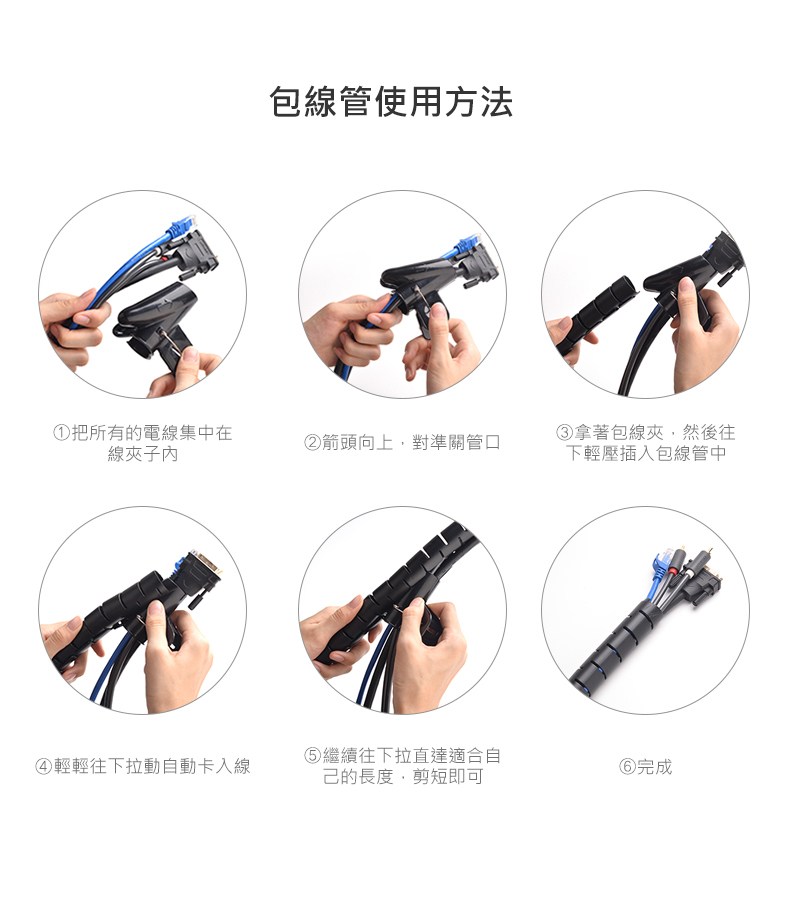 包線管使用方法

①把所有的電線集中在線夾子內

②箭頭向上，對準關管口

③拿著包線夾，然後往下輕壓插入包線管中

④輕輕往下拉動自動卡入線

⑤繼續往下拉直達適合自己的長度，剪短即可

⑥完成