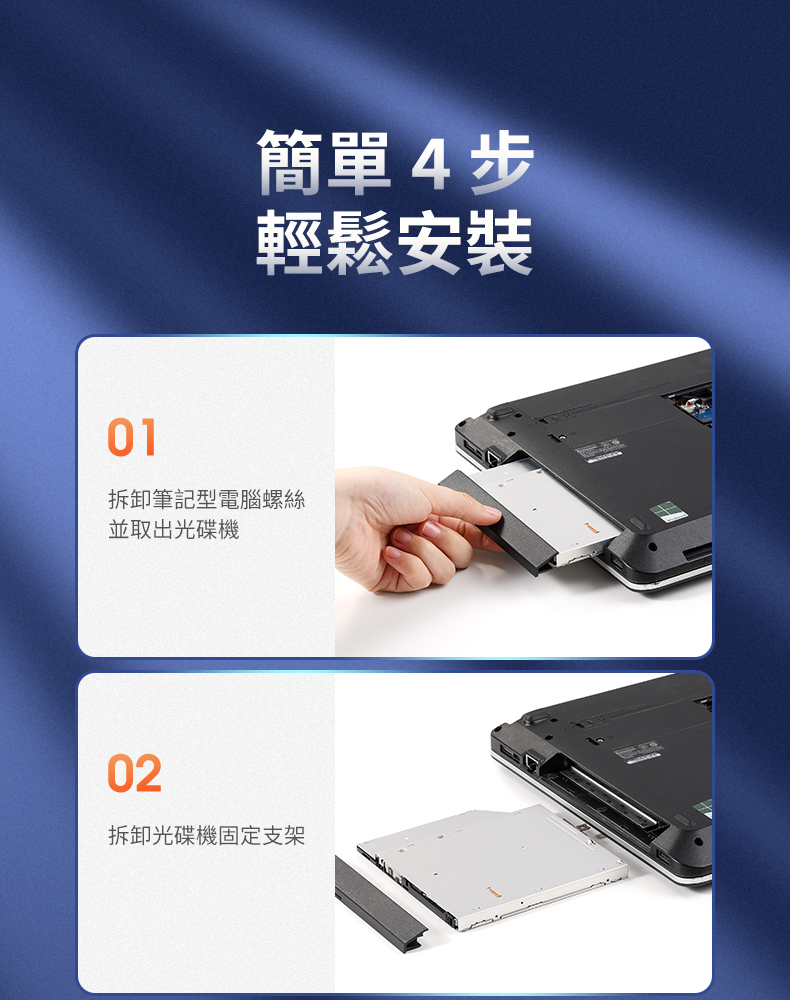 簡單 4 步
輕鬆安裝

01

拆卸筆記型電腦螺絲並取出光碟機

02

拆卸光碟機固定支架