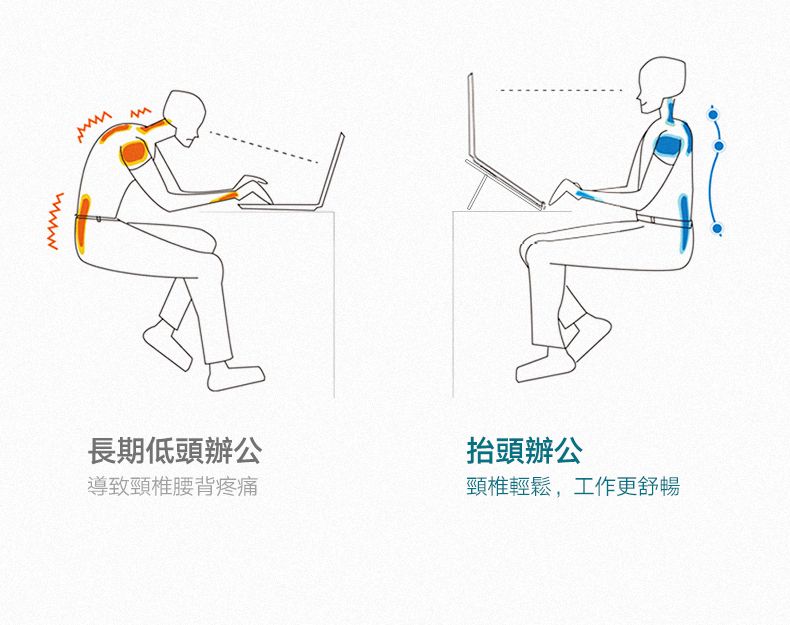 長期低頭辦公
導致頸椎腰背疼痛

抬頭辦公
頸椎輕鬆，工作更舒暢