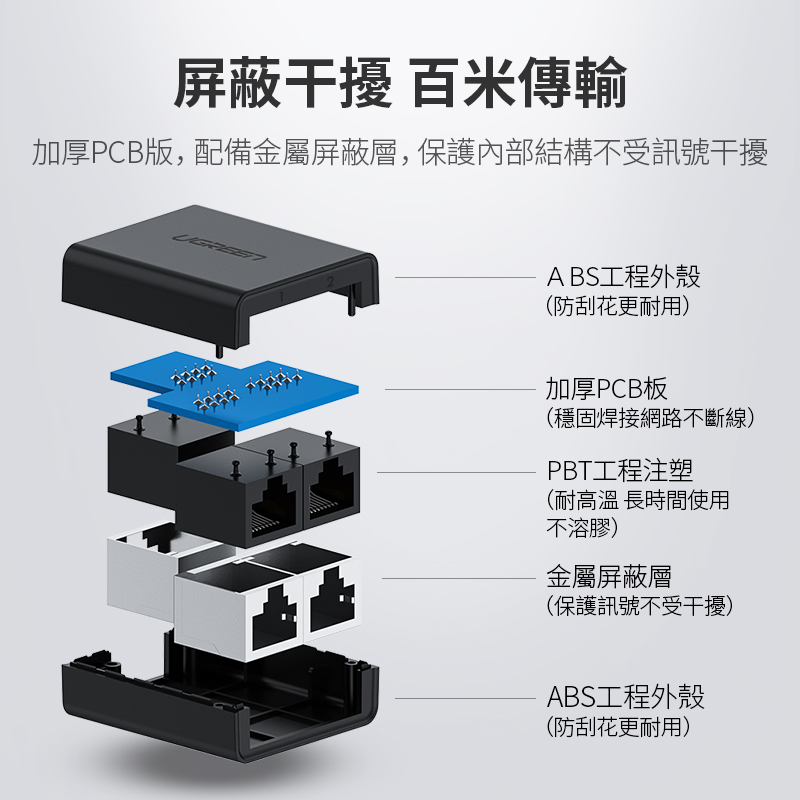 屏蔽干擾 百米傳輸

加厚PCB版，配備金屬屏蔽層，保護內部結構不受訊號干擾

UGREEN

1 2

A BS工程外殼
（防刮花更耐用）

加厚PCB板
（穩固焊接網路不斷線）

PBT工程注塑
（耐高溫 長時間使用不溶膠）

金屬屏蔽層
（保護訊號不受干擾）

ABS工程外殼
（防刮花更耐用）