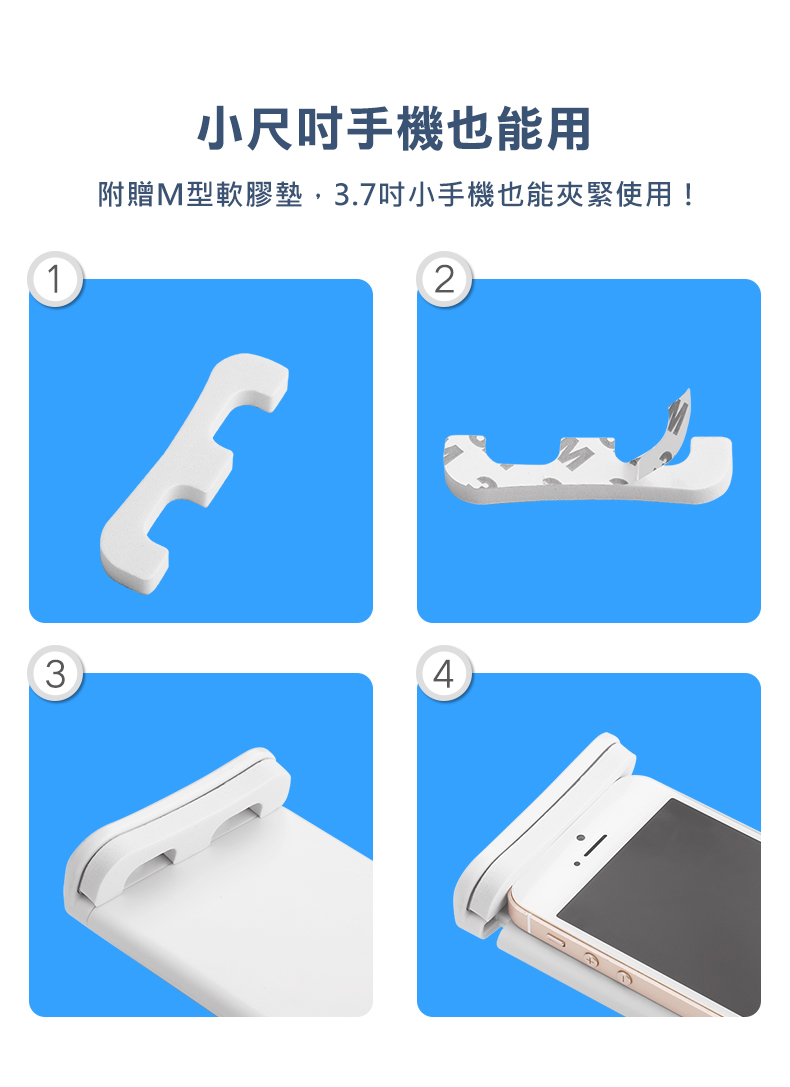 小尺吋手機也能用

附贈M型軟膠墊，3.7吋小手機也能夾緊使用！

1

2

3

4