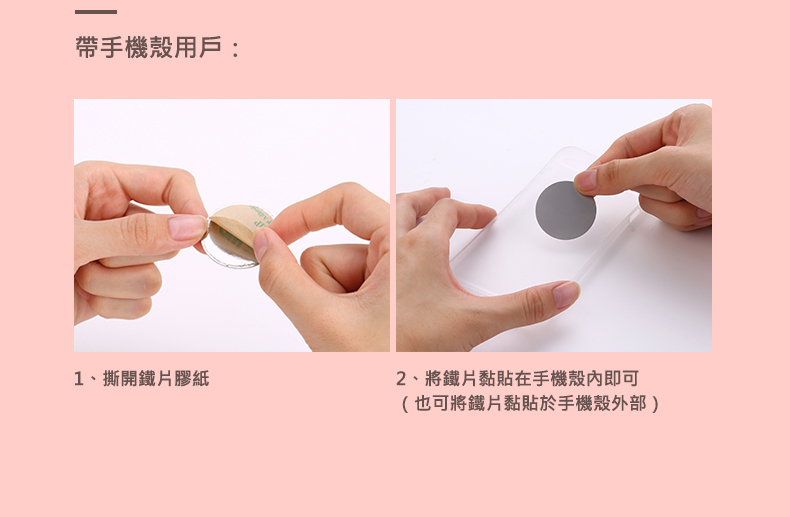 帶手機殼用戶：

1、撕開鐵片膠紙

2、將鐵片黏貼在手機殼內即可
（也可將鐵片黏貼於手機殼外部）